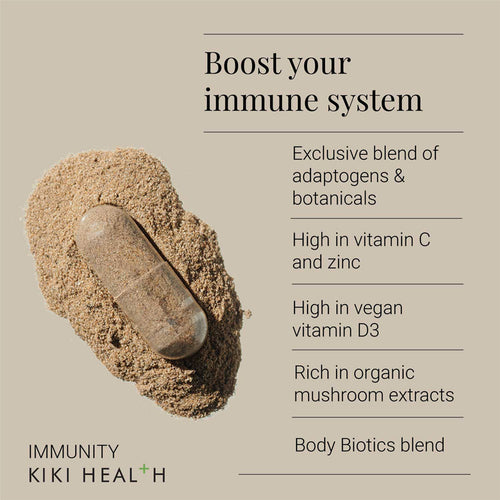 Boost your immune system

Exclusive blend of adaptogens & botanicals

High in vitamin C and zinc

High in vegan vitamin D3

Rich in organic mushroom extracts

Body Biotics blend

IMMUNITY
KIKI HEAL+H