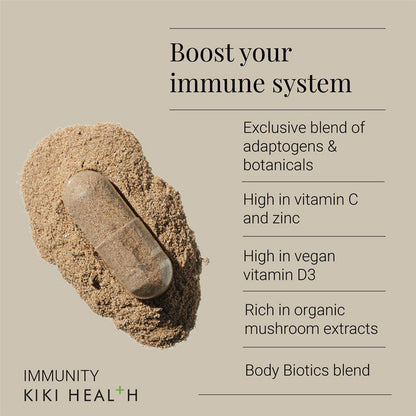 Boost your immune system

Exclusive blend of adaptogens & botanicals

High in vitamin C and zinc

High in vegan vitamin D3

Rich in organic mushroom extracts

Body Biotics blend

IMMUNITY
KIKI HEAL+H