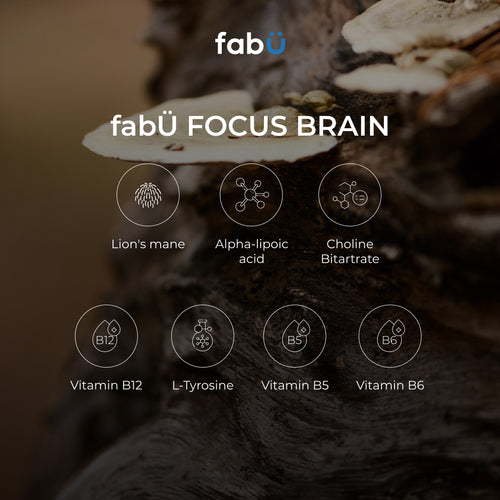 fabü

fabÜ FOCUS BRAIN

Lion's mane

Alpha-lipoic acid

Choline Bitartrate

B12

Vitamin B12

L-Tyrosine

B5

Vitamin B5

B6

Vitamin B6