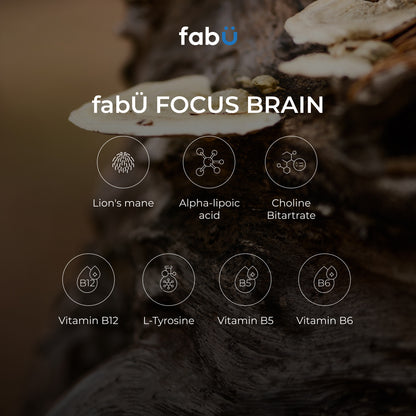 fabü

fabÜ FOCUS BRAIN

Lion's mane

Alpha-lipoic acid

Choline Bitartrate

B12

Vitamin B12

L-Tyrosine

B5

Vitamin B5

B6

Vitamin B6