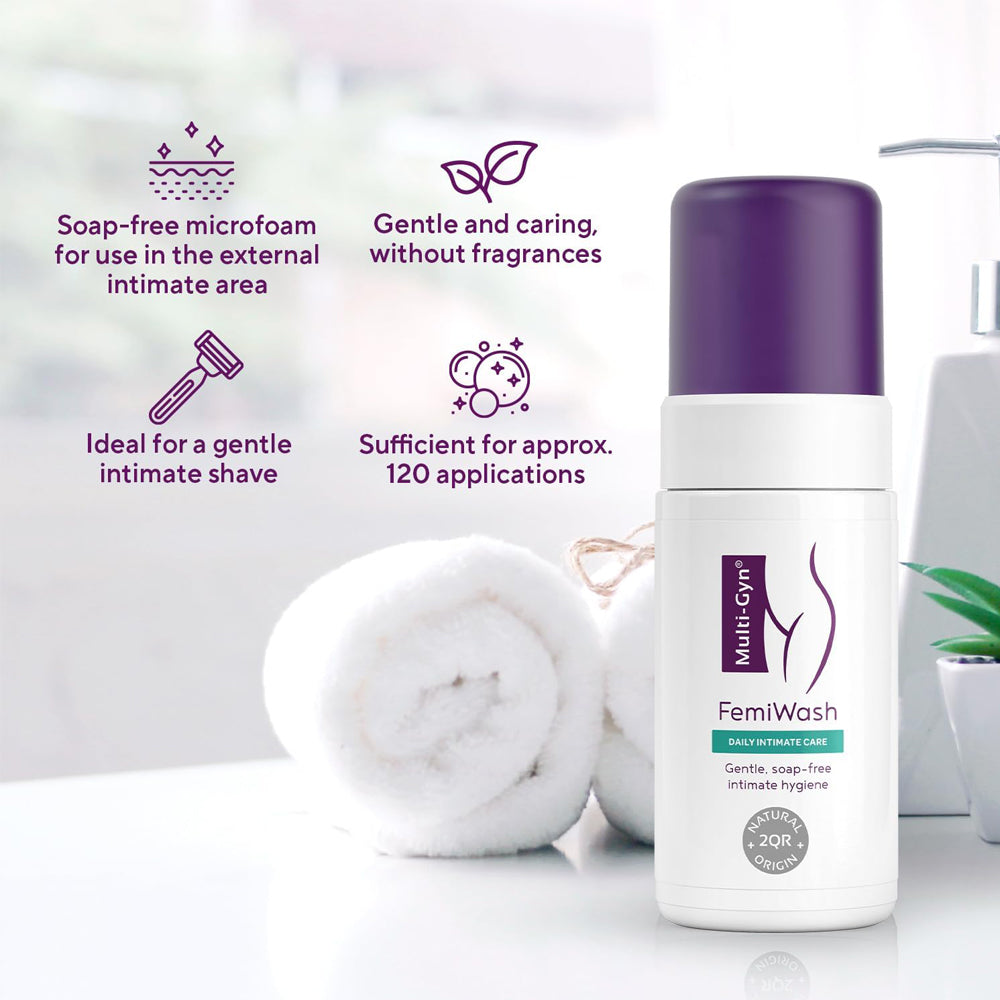 Soap-free microfoam for use in the external intimate area

Gentle and caring, without fragrances

Ideal for a gentle intimate shave

Sufficient for approx. 120 applications

Multi-Gyn®

FemiWash

DAILY INTIMATE CARE

Gentle, soap-free intimate hygiene

NATURAL 2QR ORIGIN